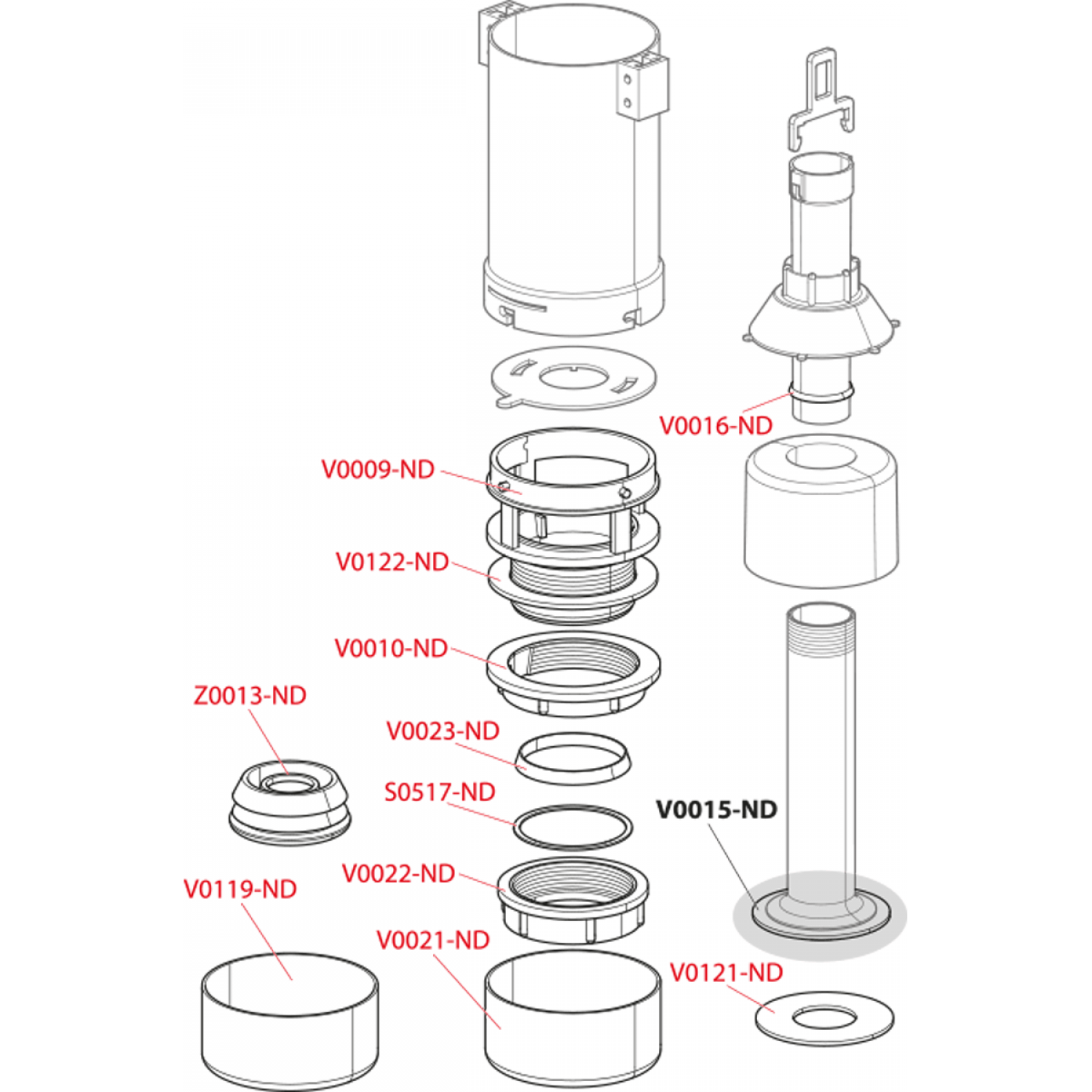 V0016-ND

V0009-ND

V0122-ND

V0010-ND

Z0013-ND

V0023-ND

S0517-ND

V0015-ND

V0022-ND

V0119-ND

V0021-ND

V0121-ND