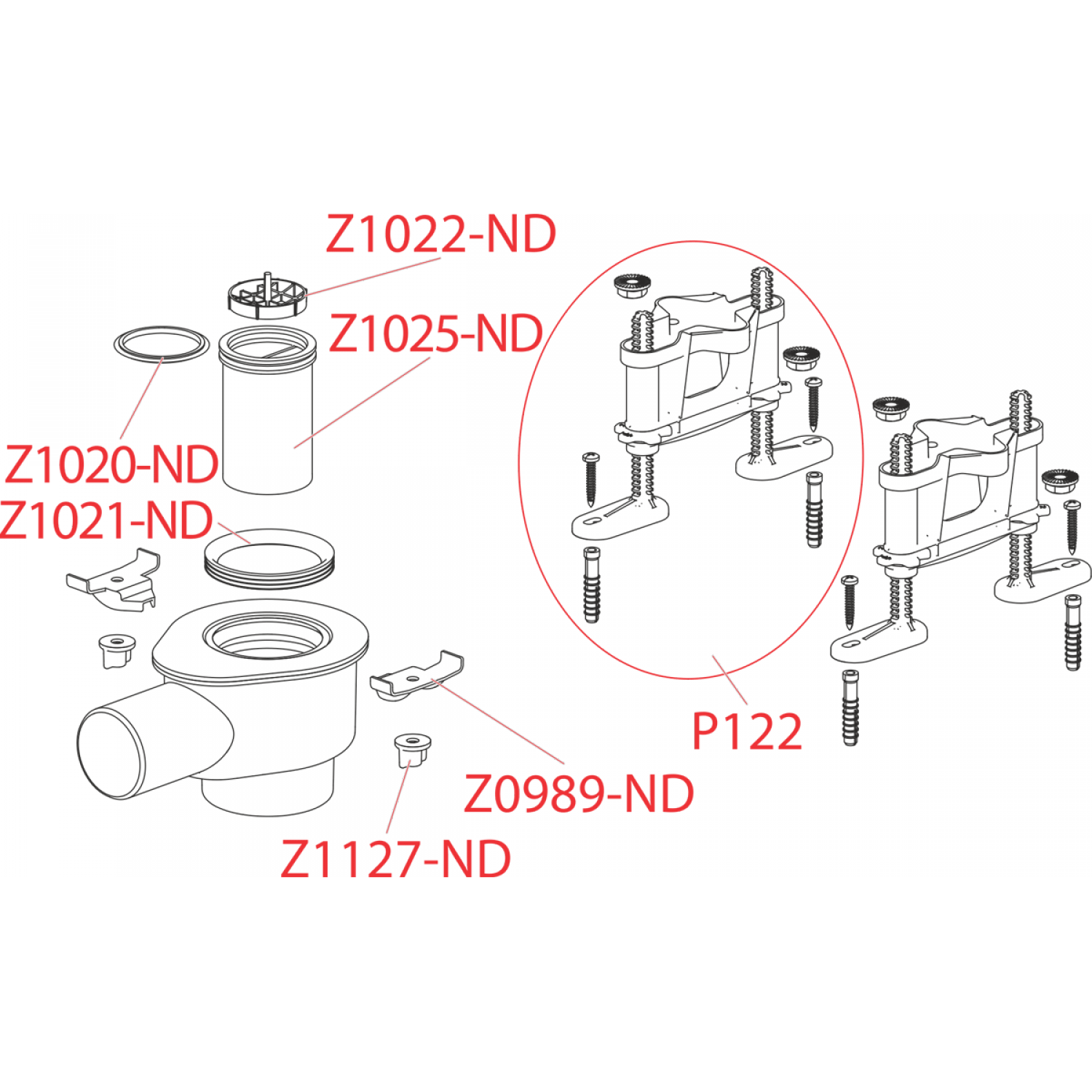 Z1022-ND

Z1025-ND

Z1020-ND

Z1021-ND

P122

Z0989-ND

Z1127-ND