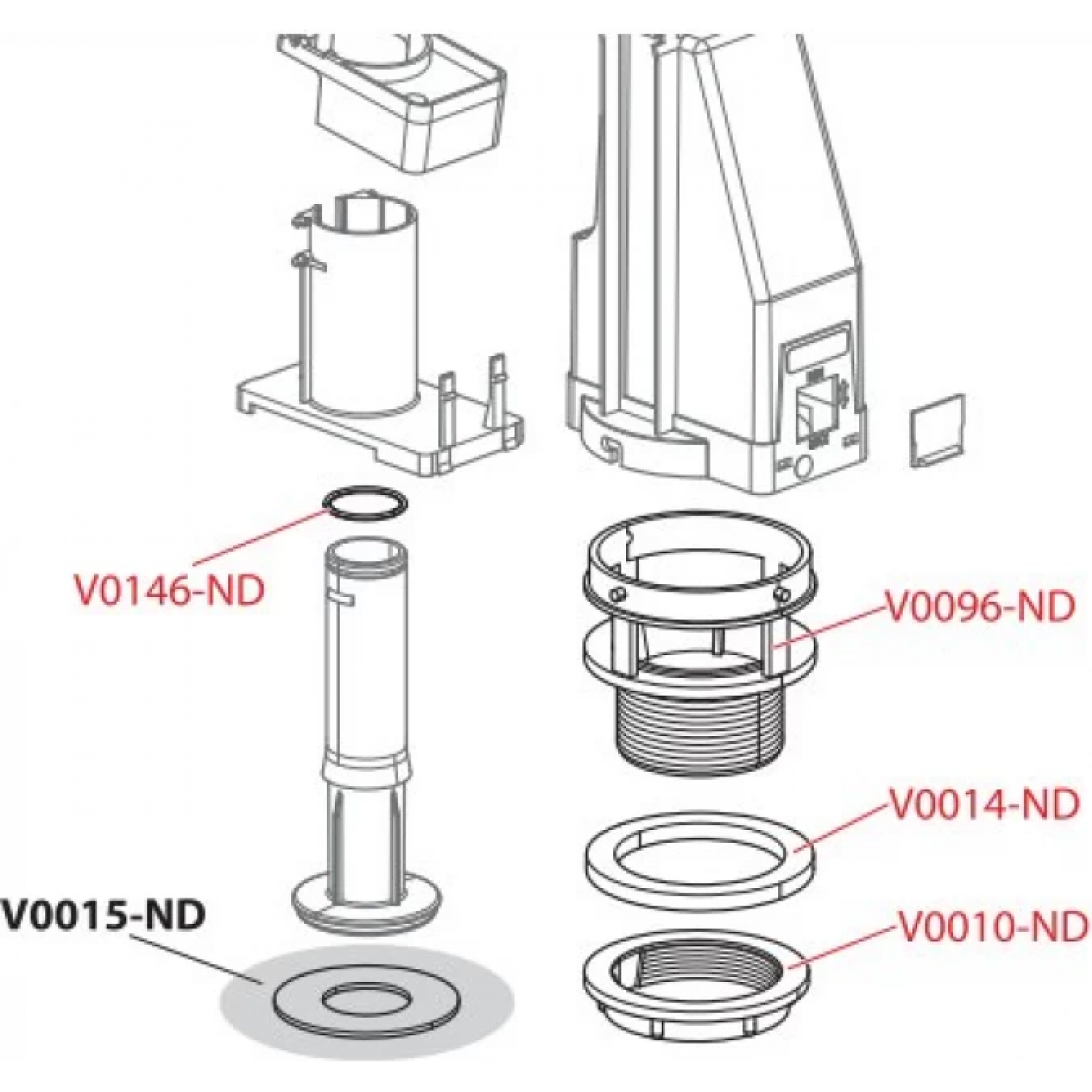 V0146-ND

V0096-ND

V0014-ND

V0015-ND

V0010-ND