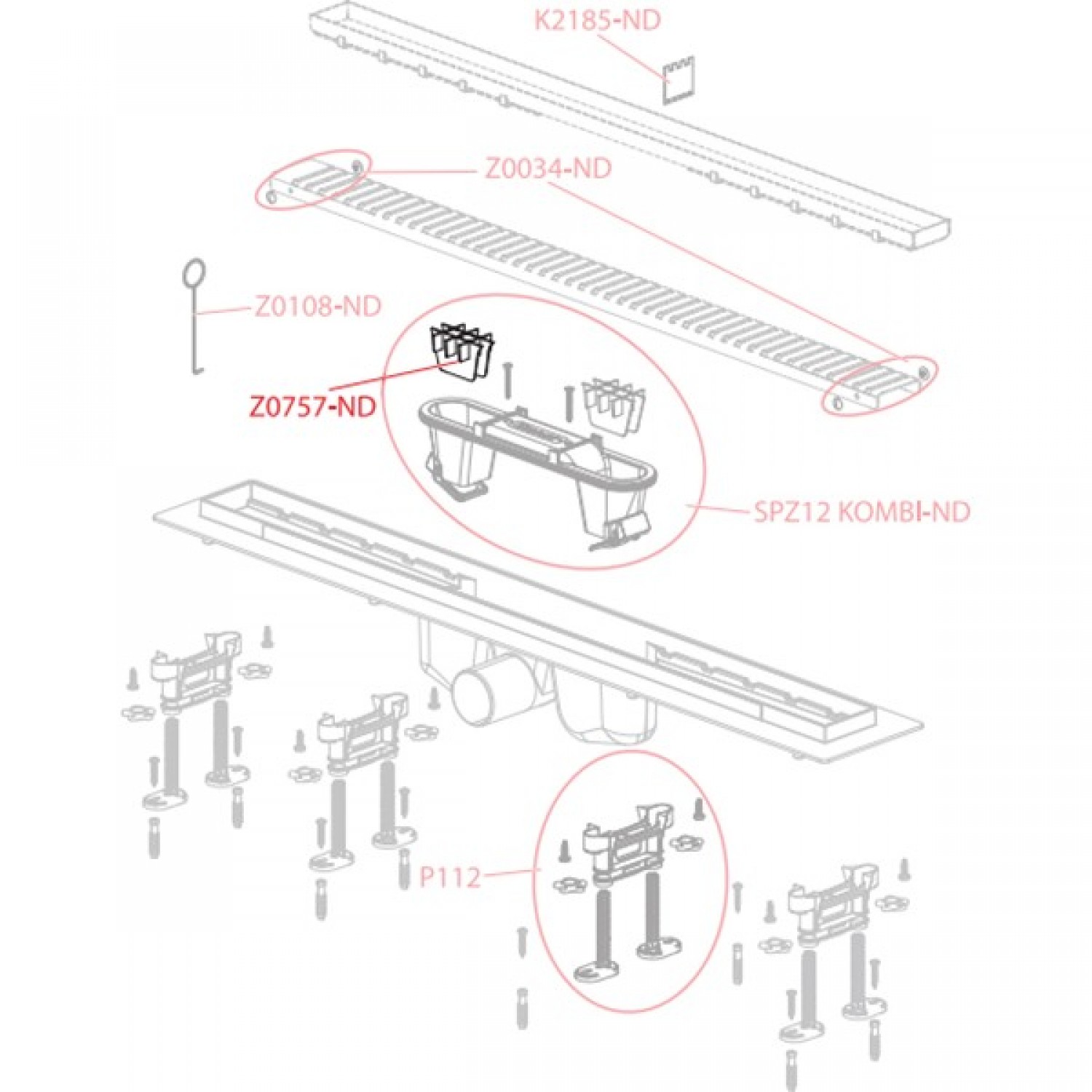 K2185-ND

Z0034-ND

Z0108-ND

Z0757-ND

SPZ12 KOMBI-ND

P112