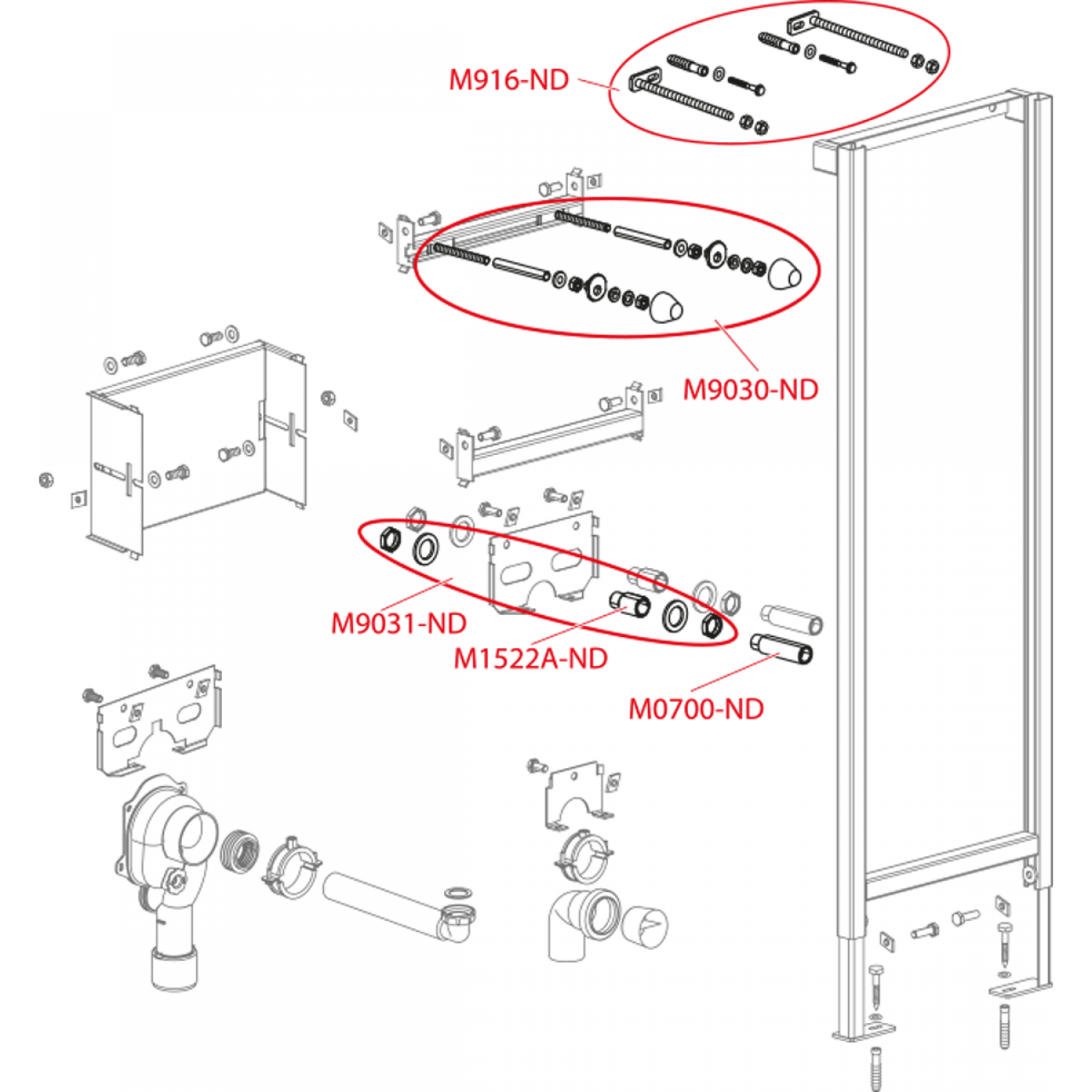 M916-ND

M9030-ND

M9031-ND

M1522A-ND

M0700-ND