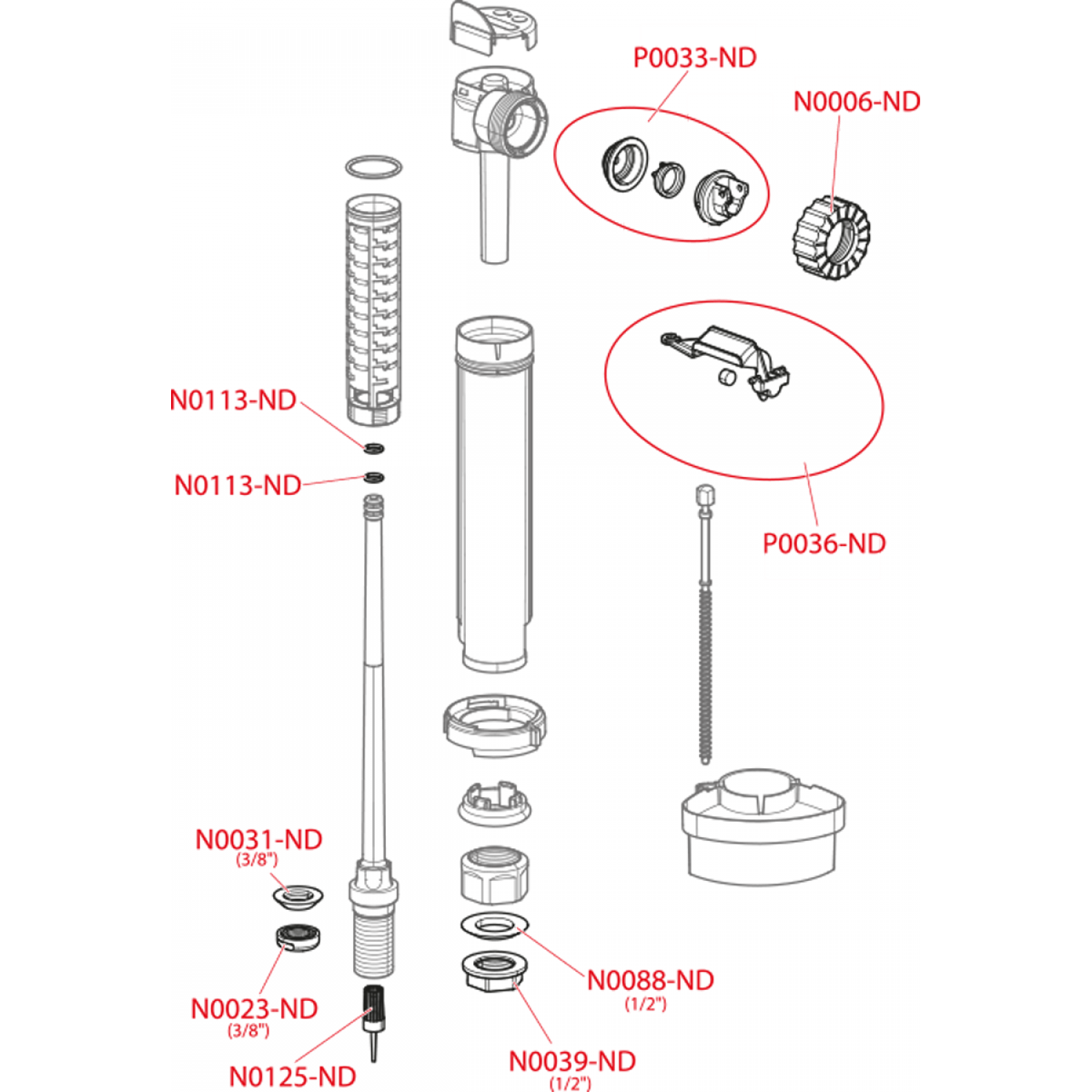 P0033-ND

N0006-ND

N0113-ND

N0113-ND

P0036-ND

N0031-ND
(3/8")

N0023-ND
(3/8")

N0125-ND

N0088-ND
(1/2")

N0039-ND
(1/2")