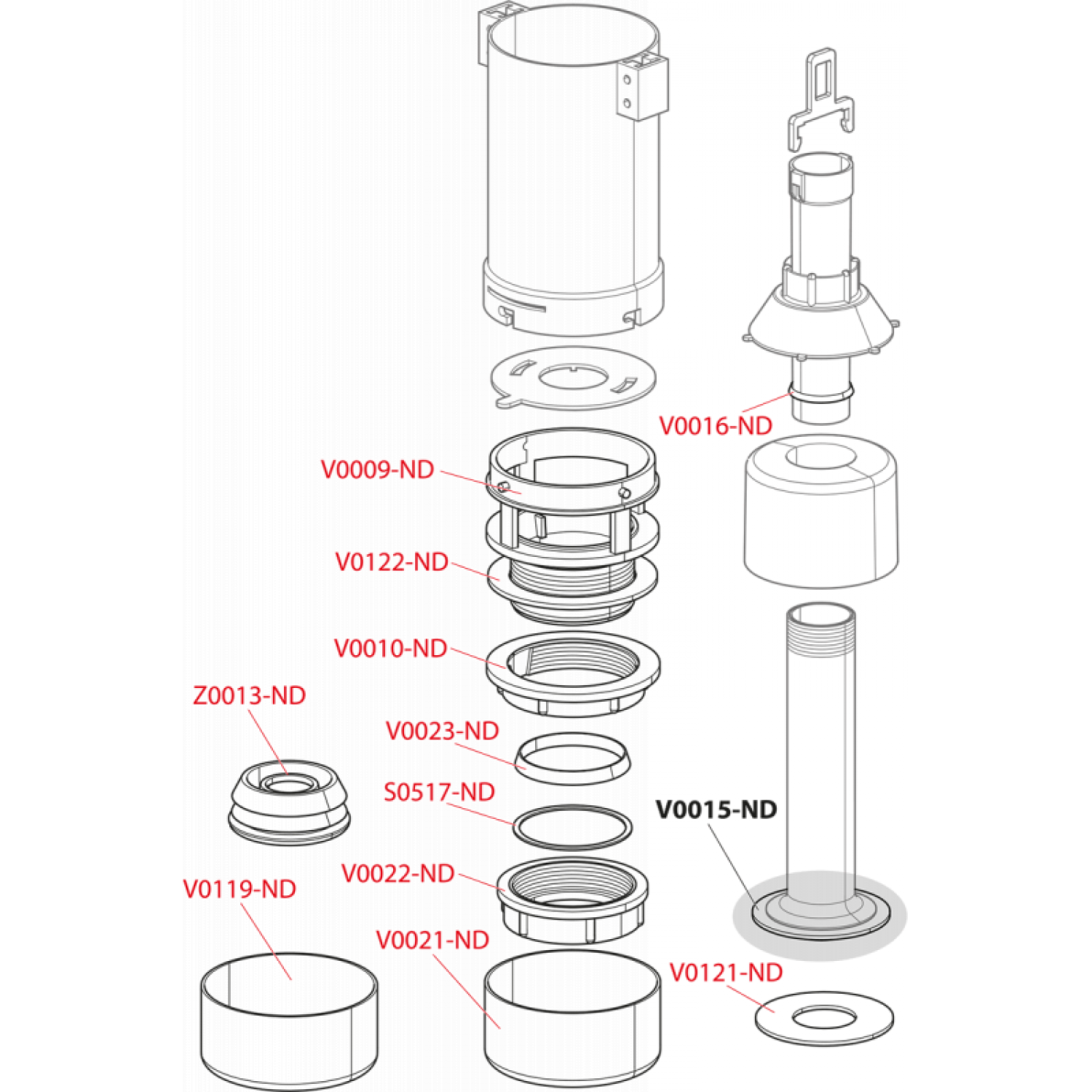 V0016-ND

V0009-ND

V0122-ND

V0010-ND

Z0013-ND

V0023-ND

S0517-ND

V0015-ND

V0022-ND

V0119-ND

V0021-ND

V0121-ND